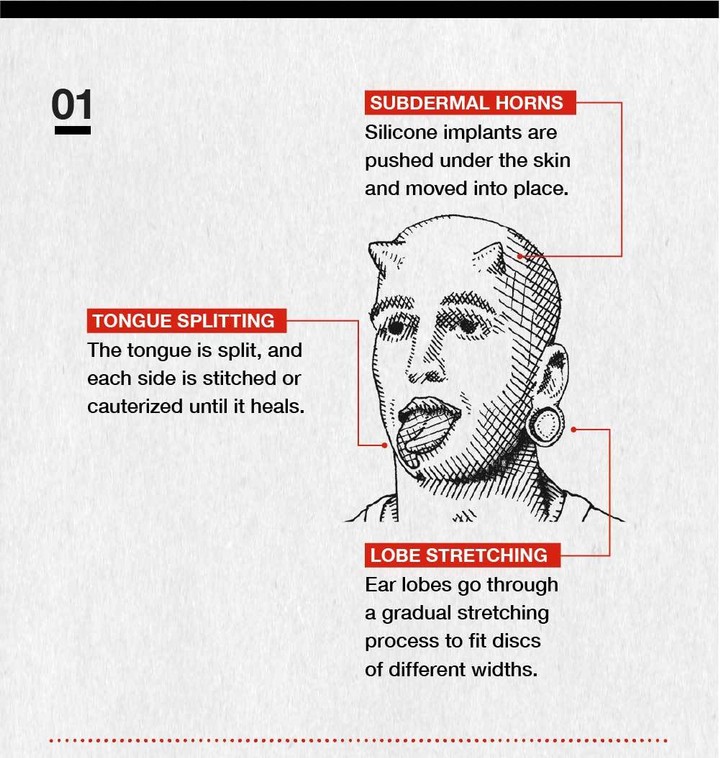 01

SUBDERMAL HORNS
Silicone implants are pushed under the skin and moved into place.

TONGUE SPLITTING
The tongue is split, and each side is stitched or cauterized until it heals.

LOBE STRETCHING
Ear lobes go through a gradual stretching process to fit discs of different widths.